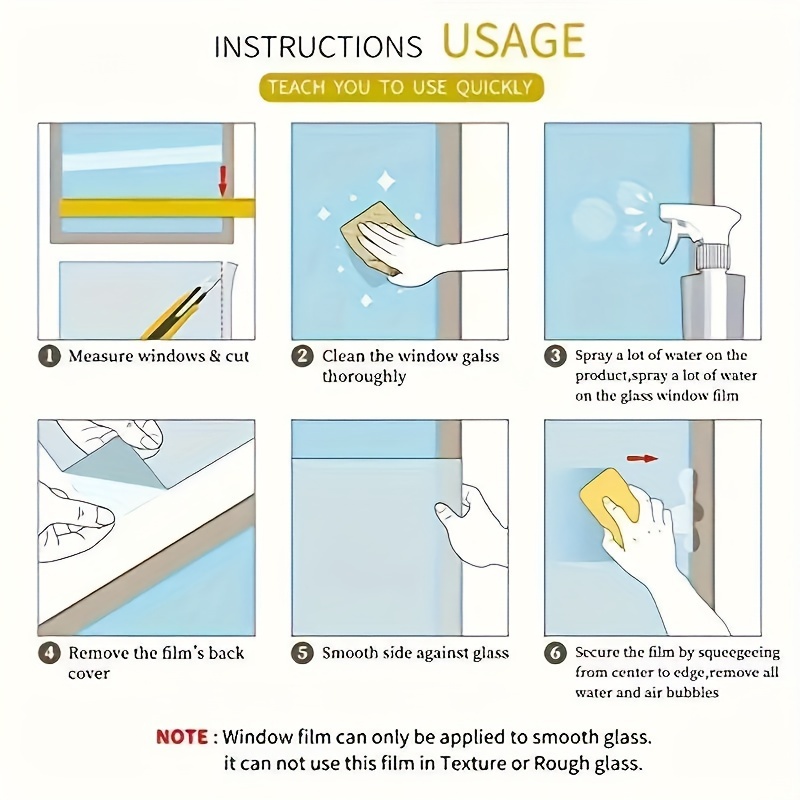 INSTRUCTIONS USAGE

TEACH YOU TO USE QUICKLY

1 Measure windows & cut

2 Clean the window galss thoroughly

3 Spray a lot of water on the product,spray a lot of water on the glass window film

4 Remove the film's back cover

5 Smooth side against glass

6 Secure the film by squeegeeing from center to edge,remove all water and air bubbles

NOTE : Window film can only be applied to smooth glass. it can not use this film in Texture or Rough glass.